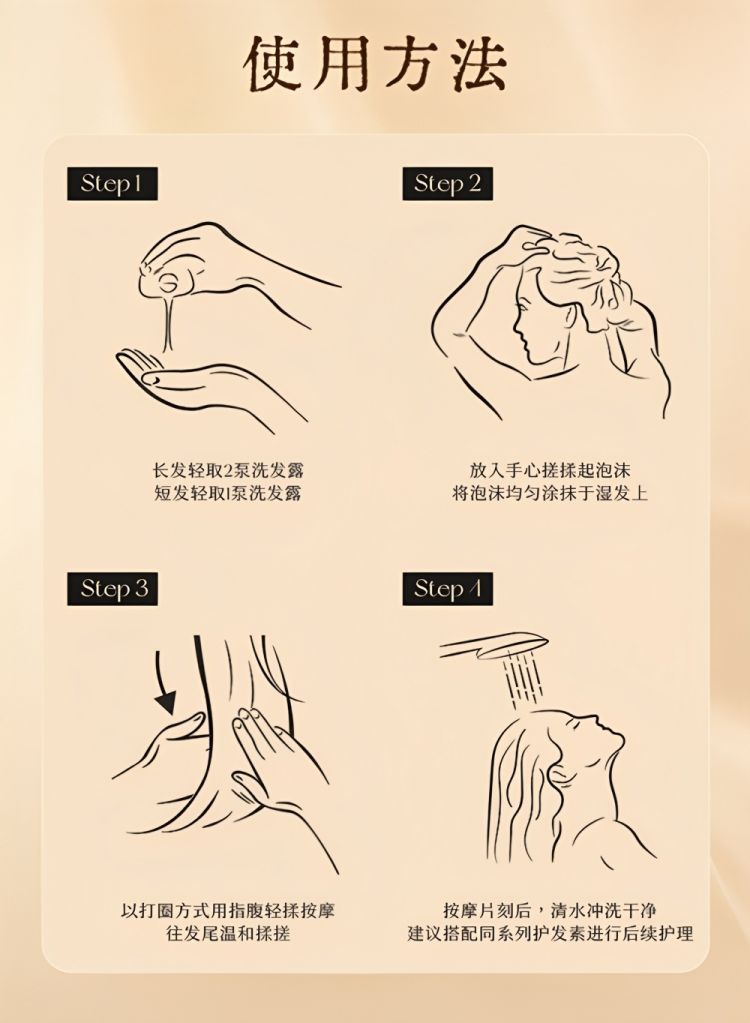 使用方法

Step 1

长发轻取2泵洗发露
短发轻取1泵洗发露

Step 2

放入手心搓揉起泡沫
将泡沫均匀涂抹于湿发上

Step 3

以打圈方式用指腹轻揉按摩
往发尾温和揉搓

Step 4

按摩片刻后，清水冲洗干净
建议搭配同系列护发素进行后续护理